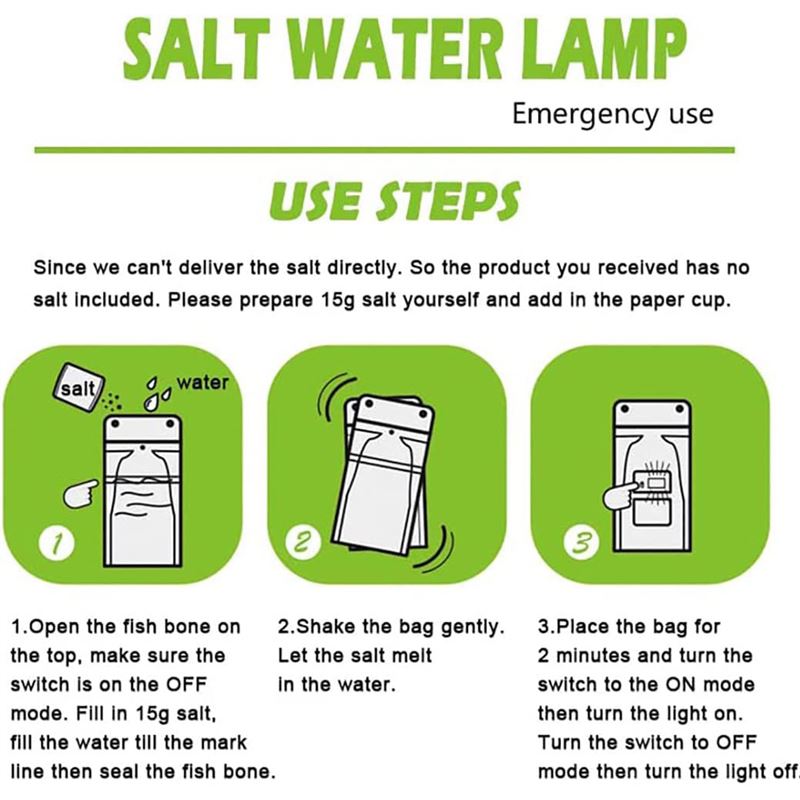 SALT WATER LAMP

Emergency use

USE STEPS

Since we can't deliver the salt directly. So the product you received has no salt included. Please prepare 15g salt yourself and add in the paper cup.

salt

water

1

2

3

1.Open the fish bone on the top, make sure the switch is on the OFF mode. Fill in 15g salt, fill the water till the mark line then seal the fish bone.

2.Shake the bag gently. Let the salt melt in the water.

3.Place the bag for 2 minutes and turn the switch to the ON mode then turn the light on. Turn the switch to OFF mode then turn the light off.