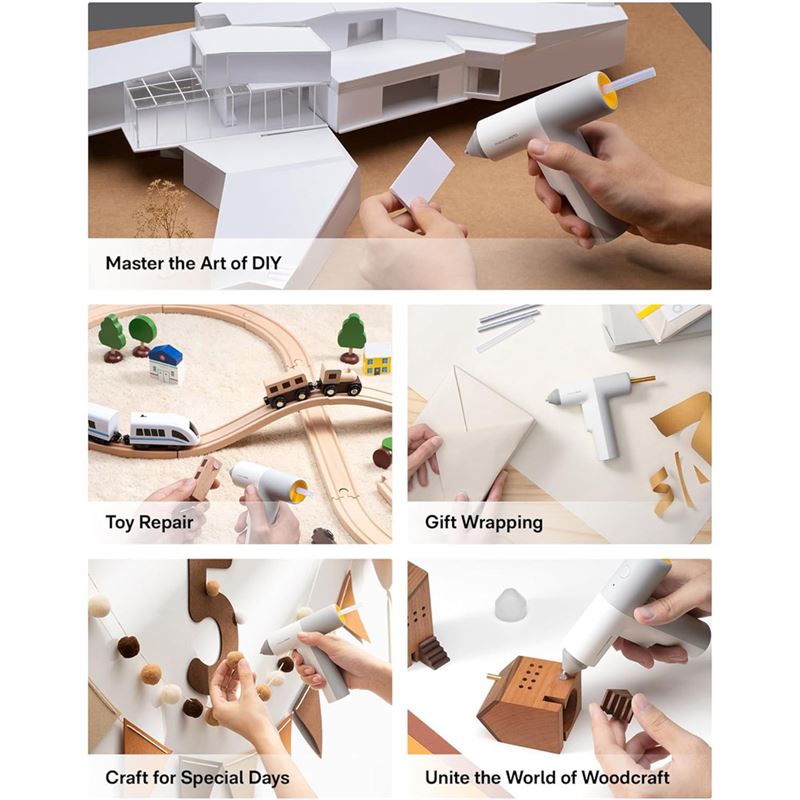 Master the Art of DIY

Toy Repair

Gift Wrapping

Craft for Special Days

Unite the World of Woodcraft