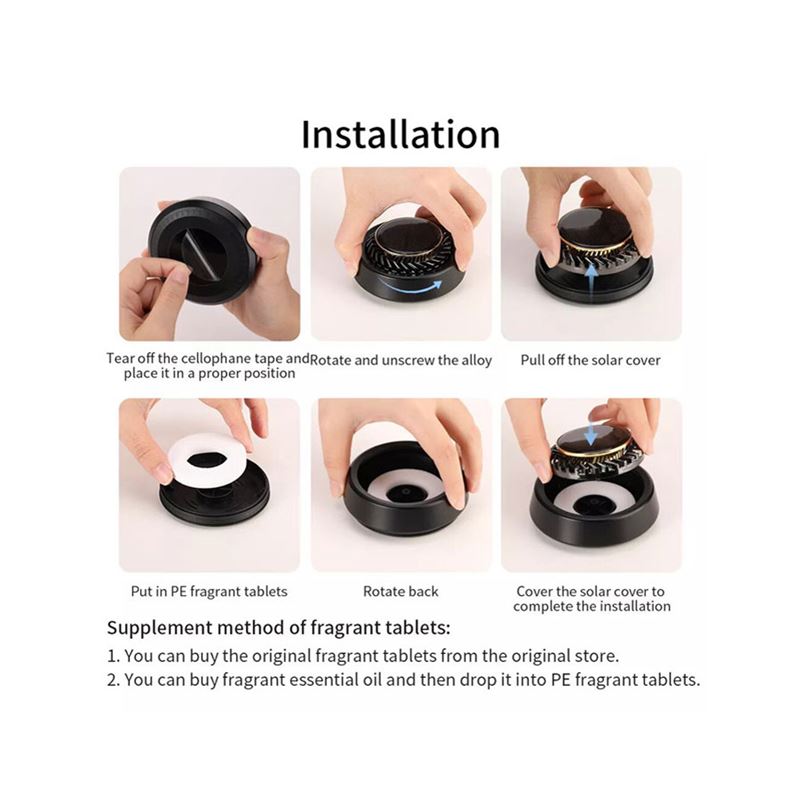 Installation

Tear off the cellophane tape and place it in a proper position

Rotate and unscrew the alloy

Pull off the solar cover

Put in PE fragrant tablets

Rotate back

Cover the solar cover to complete the installation

Supplement method of fragrant tablets:

1. You can buy the original fragrant tablets from the original store.

2. You can buy fragrant essential oil and then drop it into PE fragrant tablets.