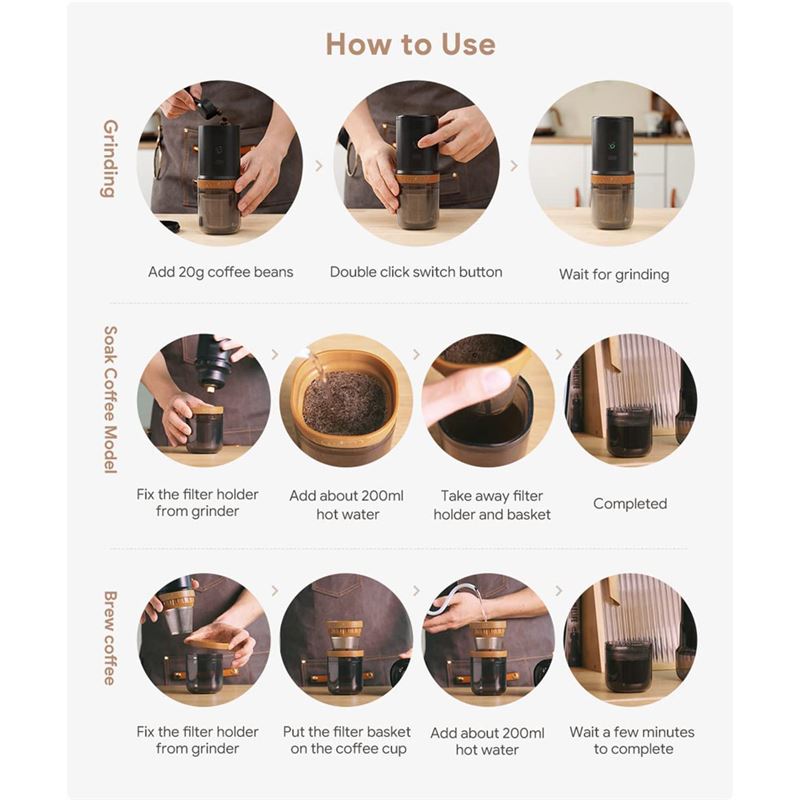 How to Use

Grinding

Add 20g coffee beans

Double click switch button

Wait for grinding

Soak Coffee Model

Fix the filter holder from grinder

Add about 200ml hot water

Take away filter holder and basket

Completed

Brew coffee

Fix the filter holder from grinder

Put the filter basket on the coffee cup

Add about 200ml hot water

Wait a few minutes to complete